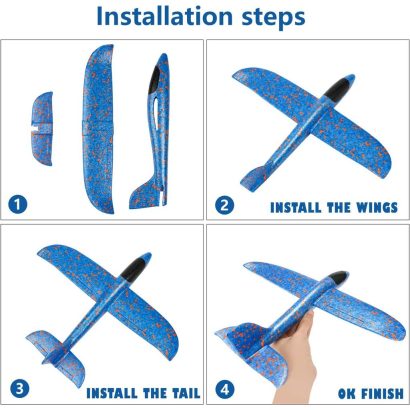 Installation steps

1

2 INSTALL THE WINGS

3 INSTALL THE TAIL

4 OK FINISH